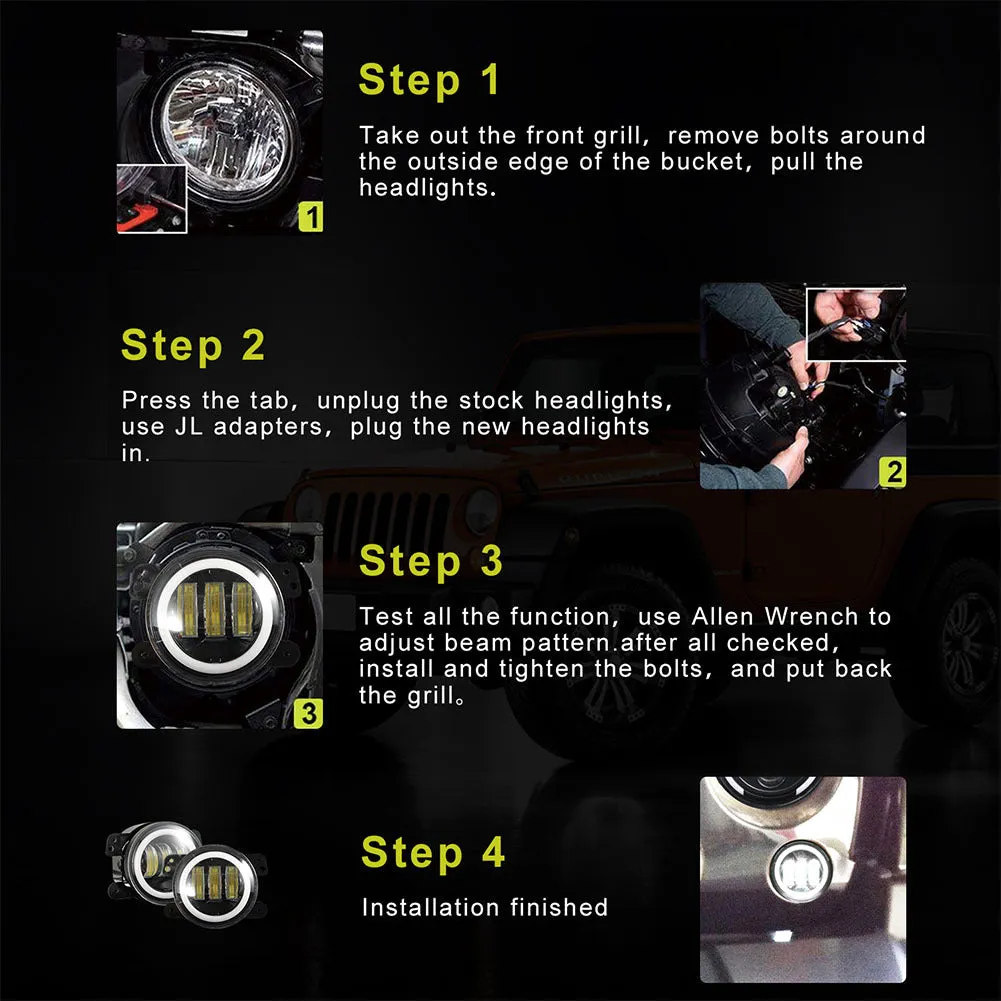 1

Step 1

Take out the front grill, remove bolts around the outside edge of the bucket, pull the headlights.

Step 2

Press the tab, unplug the stock headlights, use JL adapters, plug the new headlights in.

2

3

Step 3

Test all the function, use Allen Wrench to adjust beam pattern.after all checked, install and tighten the bolts, and put back the grill。

Step 4

Installation finished