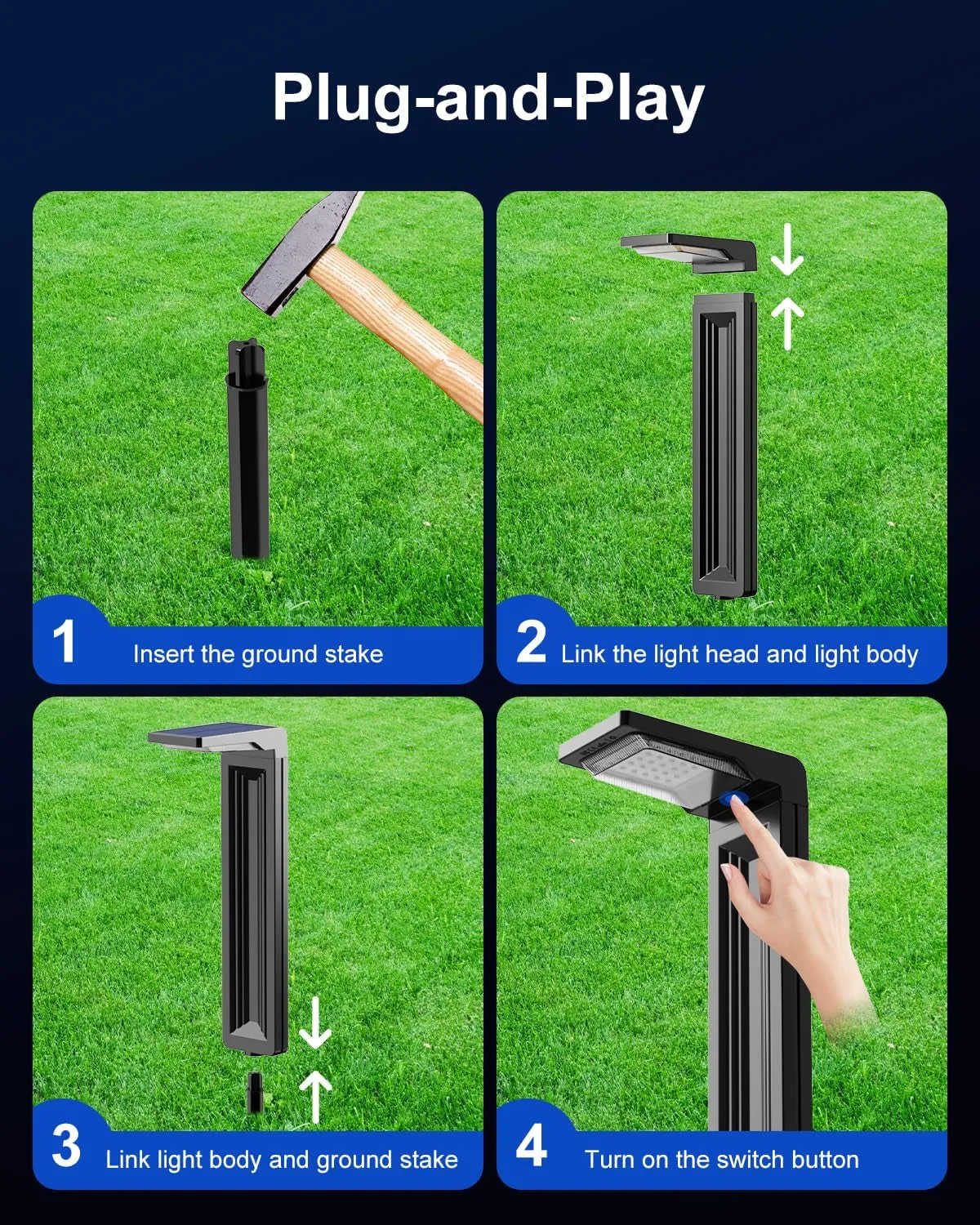 Plug-and-Play

1 Insert the ground stake

2 Link the light head and light body

3 Link light body and ground stake

4 Turn on the switch button