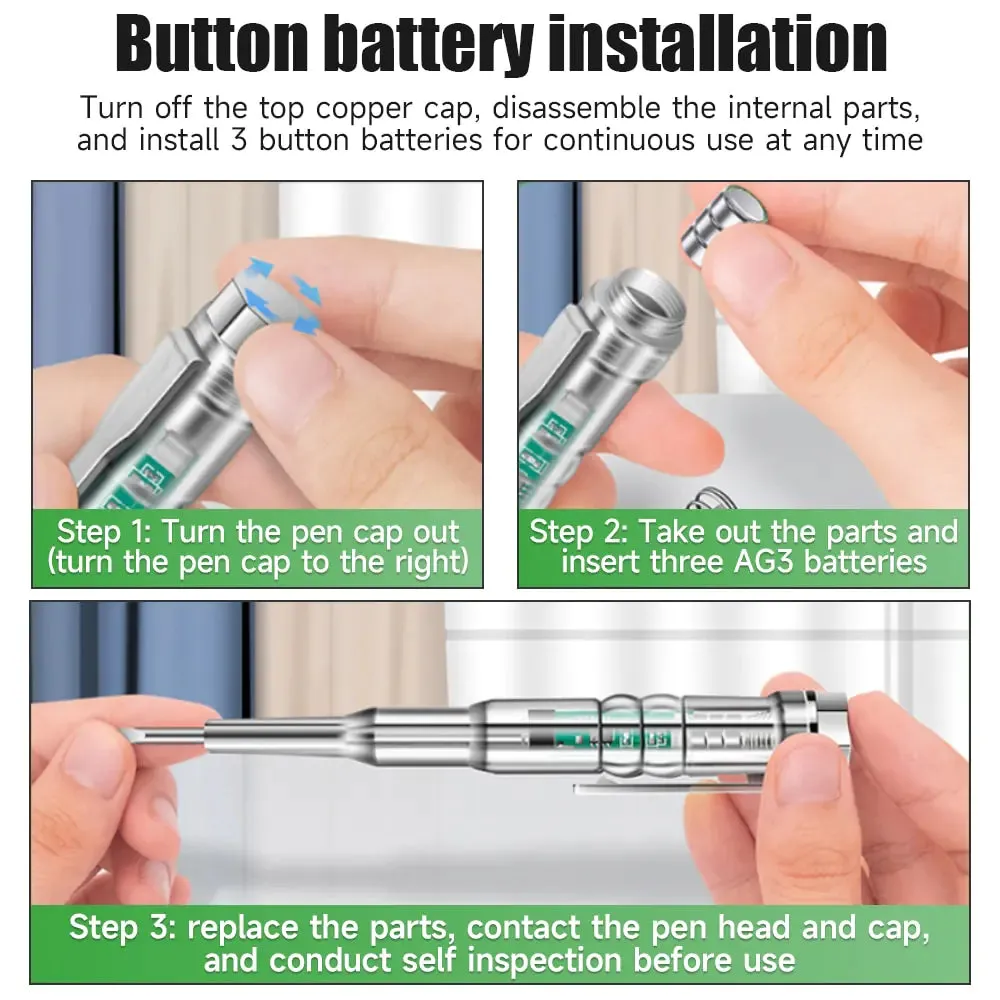 Button battery installation

Turn off the top copper cap, disassemble the internal parts, and install 3 button batteries for continuous use at any time

Step 1: Turn the pen cap out (turn the pen cap to the right)

Step 2: Take out the parts and insert three AG3 batteries

Step 3: replace the parts, contact the pen head and cap, and conduct self inspection before use